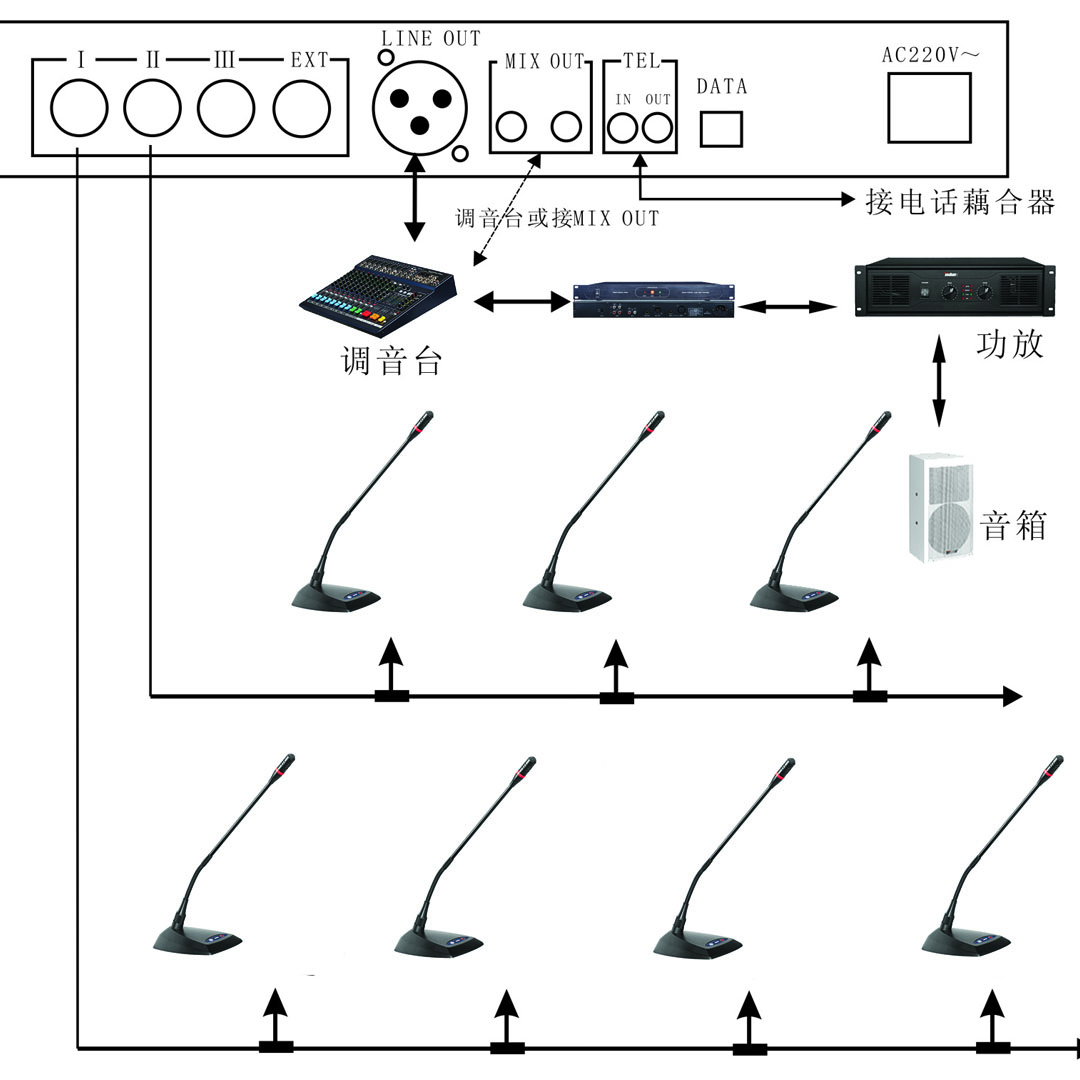 I II III EXT

LINE OUT

MIX OUT

TEL

IN OUT

DATA

AC220V~

接电话藕合器

调音台或接MIX OUT

调音台

功放

音箱